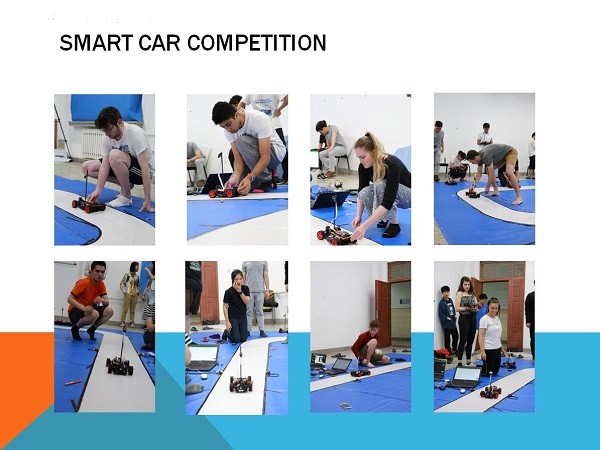 SMART CAR COMPETITION